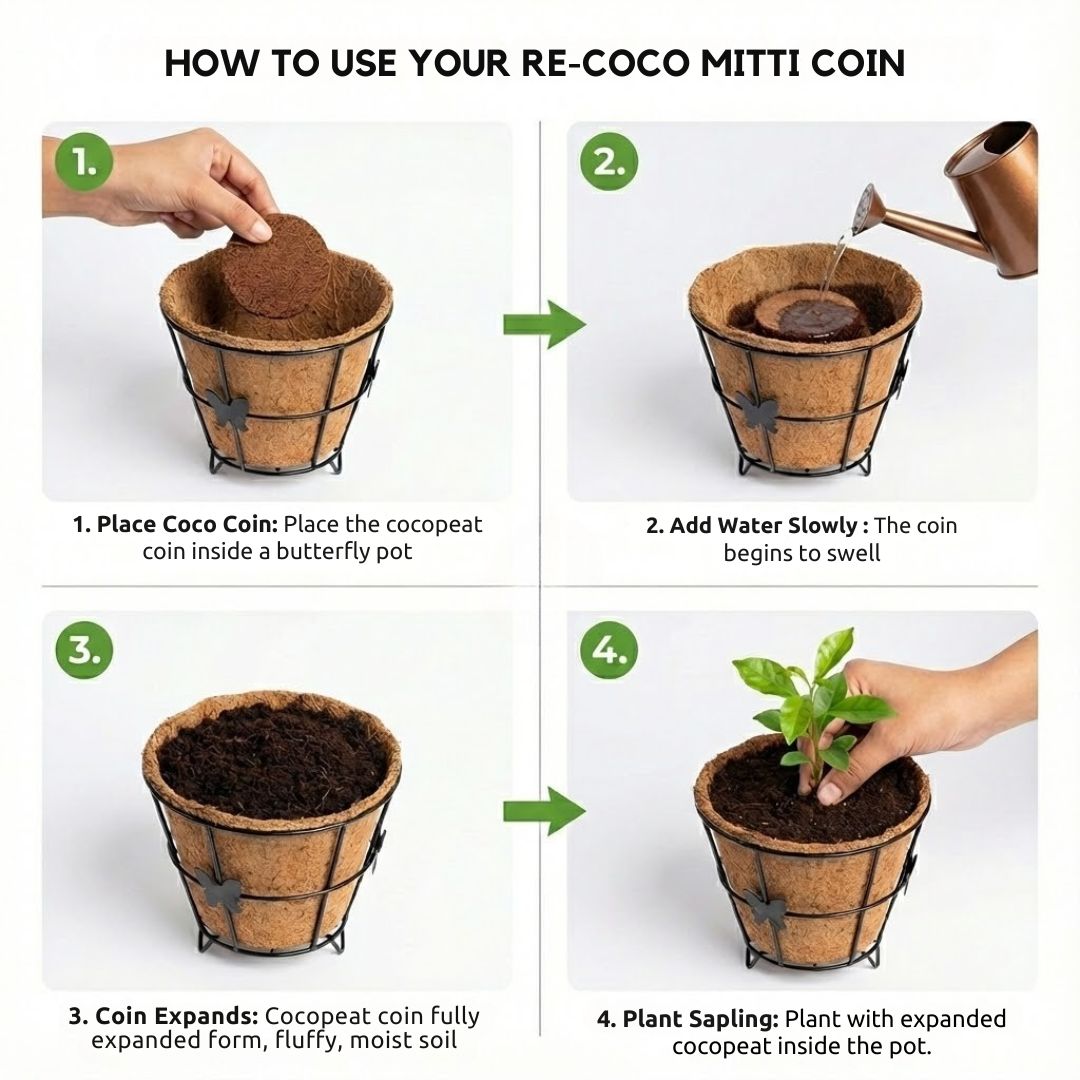 HOW TO USE YOUR RE-COCO MITTI COIN

1.

1. Place Coco Coin: Place the cocopeat coin inside a butterfly pot

2.

2. Add Water Slowly : The coin begins to swell

3.

3. Coin Expands: Cocopeat coin fully expanded form, fluffy, moist soil

4.

4. Plant Sapling: Plant with expanded cocopeat inside the pot.